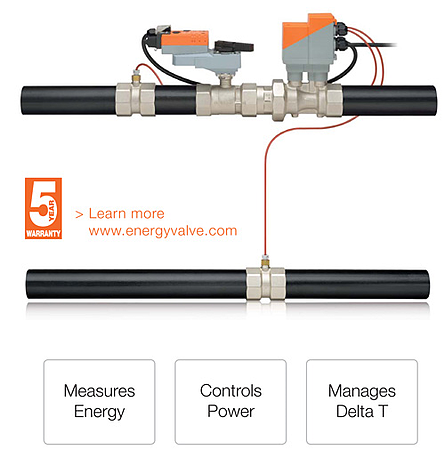 5 YEAR WARRANTY

> Learn more
www.energyvalve.com

Measures Energy

Controls Power

Manages Delta T